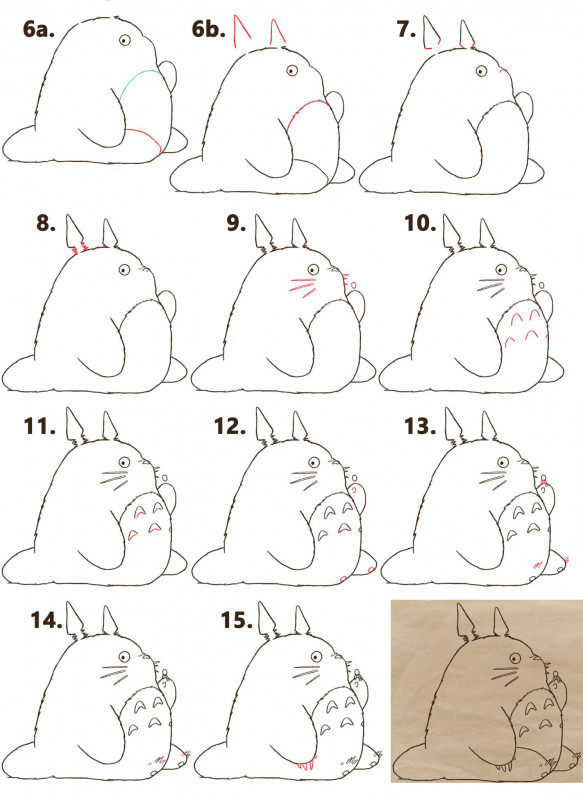 6a.

6b.

7.

8.

9.

10.

11.

12.

13.

14.

15.